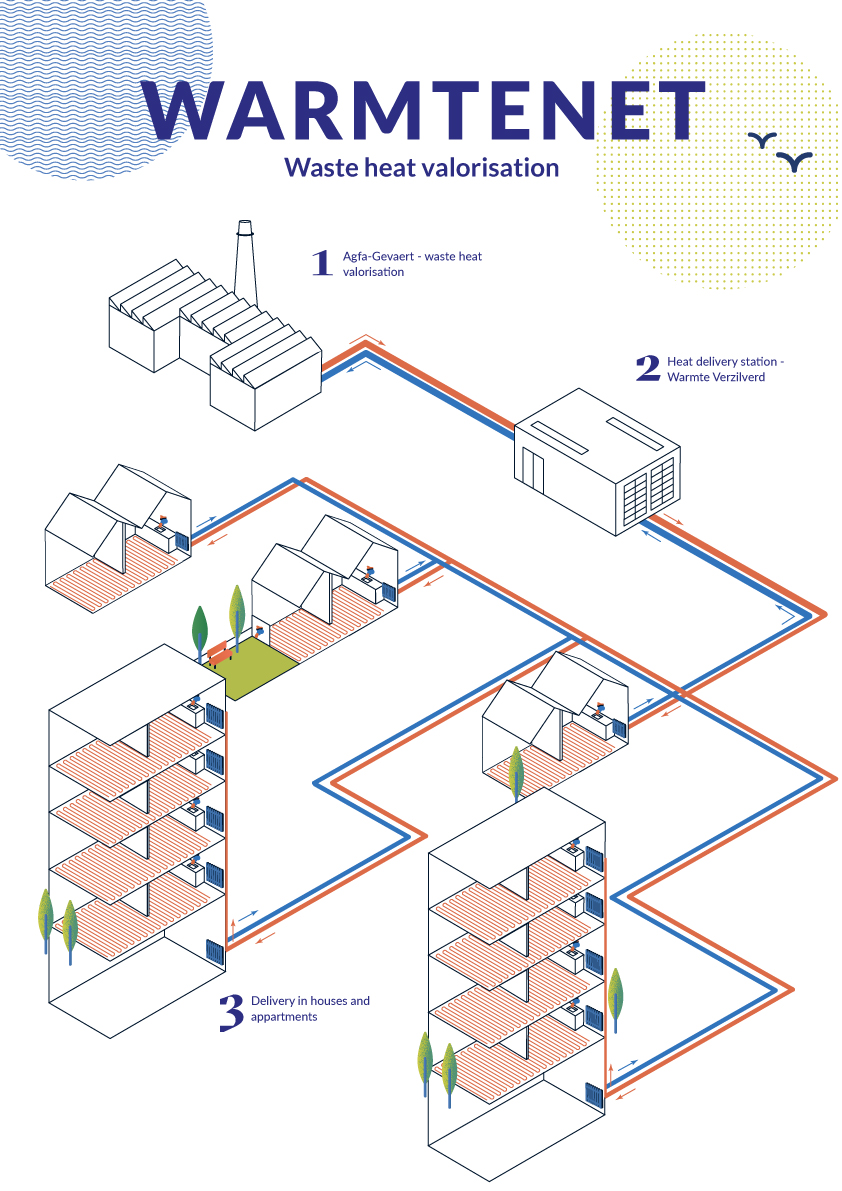 WARMTENET

Waste heat valorisation

1 Agfa-Gevaert - waste heat valorisation

2 Heat delivery station - Warmte Verzilverd

3 Delivery in houses and appartments